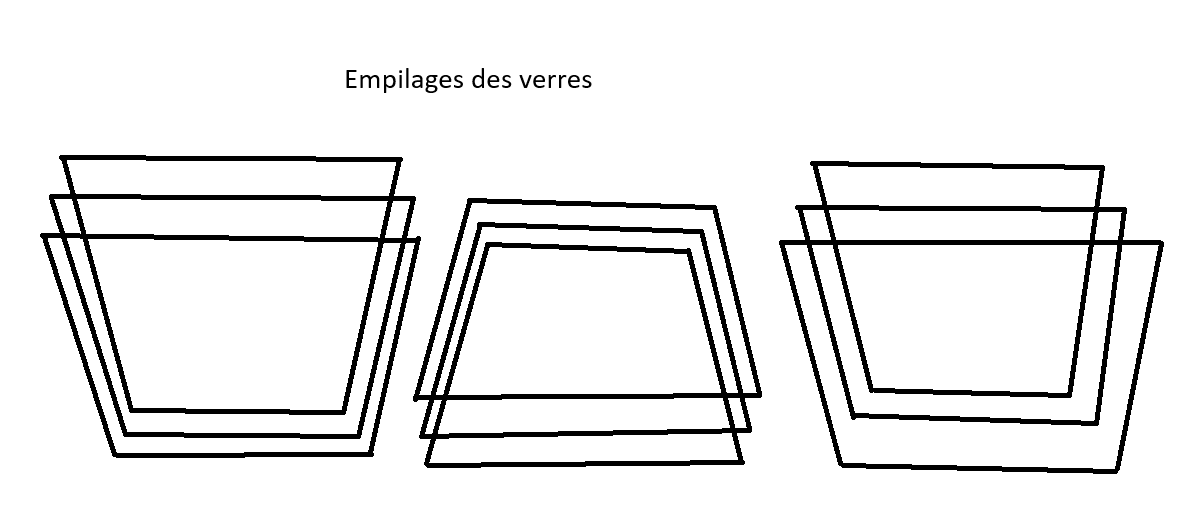 Empilages des verres